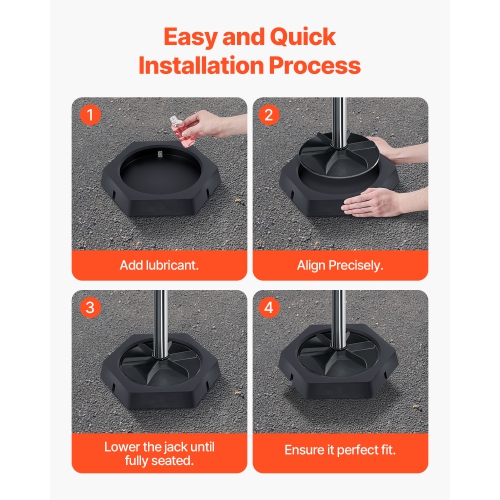 Easy and Quick Installation Process

1

Add lubricant.

2

Align Precisely.

3

Lower the jack until fully seated.

4

Ensure it perfect fit.