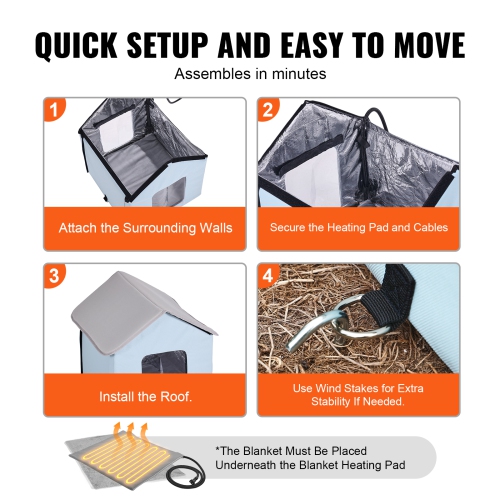 QUICK SETUP AND EASY TO MOVE

Assembles in minutes

1

Attach the Surrounding Walls

2

Secure the Heating Pad and Cables

3

Install the Roof.

4

Use Wind Stakes for Extra Stability If Needed.

*The Blanket Must Be Placed Underneath the Blanket Heating Pad