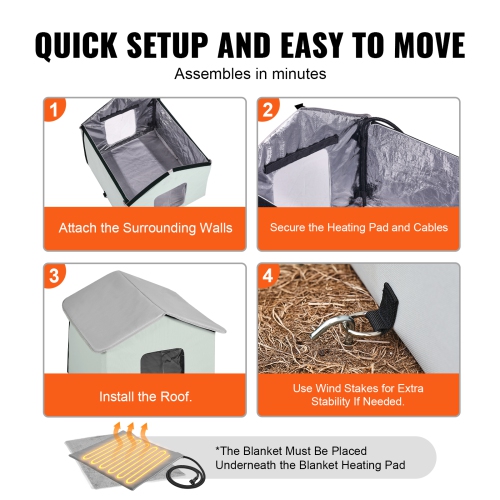 QUICK SETUP AND EASY TO MOVE

Assembles in minutes

1

Attach the Surrounding Walls

2

Secure the Heating Pad and Cables

3

Install the Roof.

4

Use Wind Stakes for Extra Stability If Needed.

*The Blanket Must Be Placed Underneath the Blanket Heating Pad