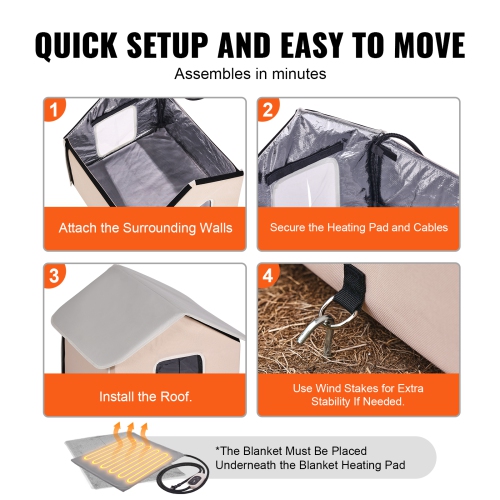 QUICK SETUP AND EASY TO MOVE

Assembles in minutes

1

Attach the Surrounding Walls

2

Secure the Heating Pad and Cables

3

Install the Roof.

4

Use Wind Stakes for Extra Stability If Needed.

*The Blanket Must Be Placed Underneath the Blanket Heating Pad