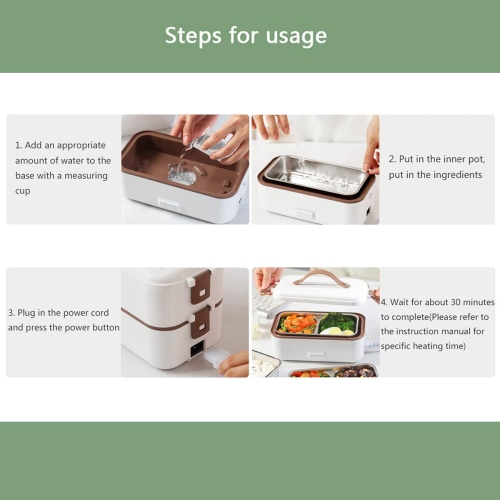 Steps for usage

1. Add an appropriate amount of water to the base with a measuring cup

2. Put in the inner pot, put in the ingredients

3. Plug in the power cord and press the power button

4. Wait for about 30 minutes to complete(Please refer to the instruction manual for specific heating time)