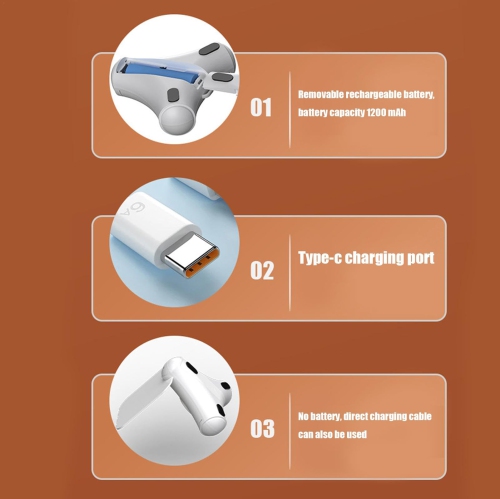 01

Removable rechargeable battery, battery capacity 1200 mAh

6A

02

Type-c charging port

03

No battery, direct charging cable can also be used