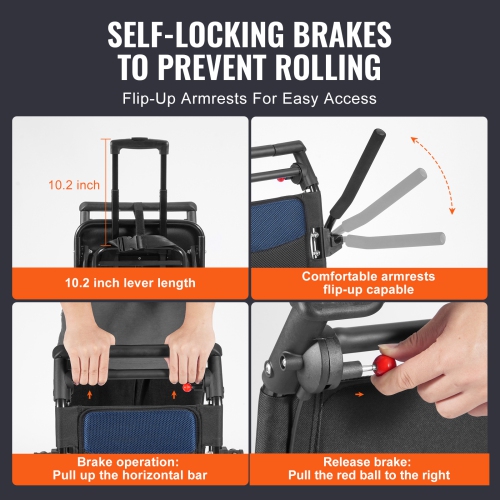 SELF-LOCKING BRAKES TO PREVENT ROLLING

Flip-Up Armrests For Easy Access

10.2 inch

10.2 inch lever length

Comfortable armrests flip-up capable

Brake operation: Pull up the horizontal bar

Release brake: Pull the red ball to the right