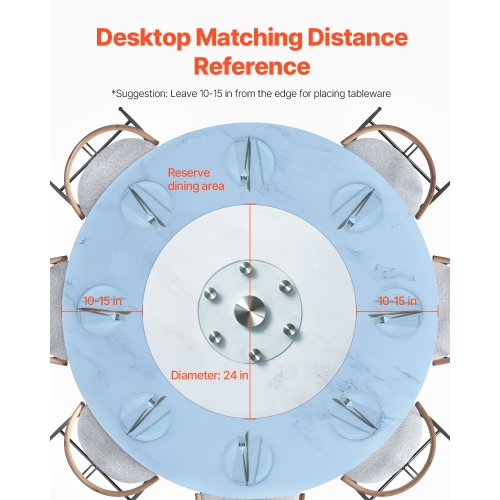 Desktop Matching Distance Reference

*Suggestion: Leave 10-15 in from the edge for placing tableware

Reserve dining area

10-15 in

10-15 in

Diameter: 24 in