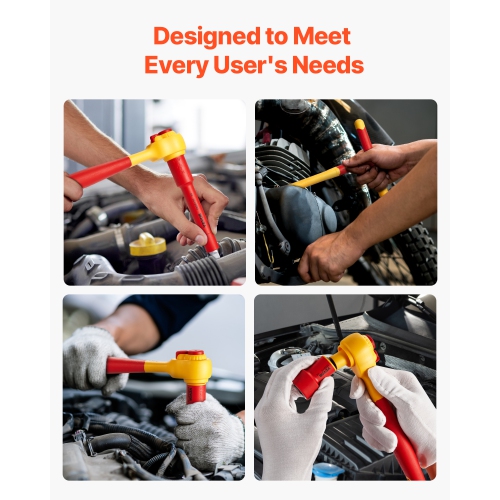 Designed to Meet
Every User's Needs