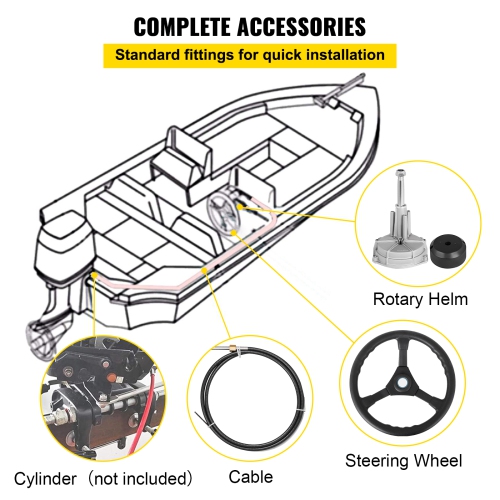 COMPLETE ACCESSORIES

Standard fittings for quick installation

Rotary Helm

Steering Wheel

Cylinder （not included）

Cable