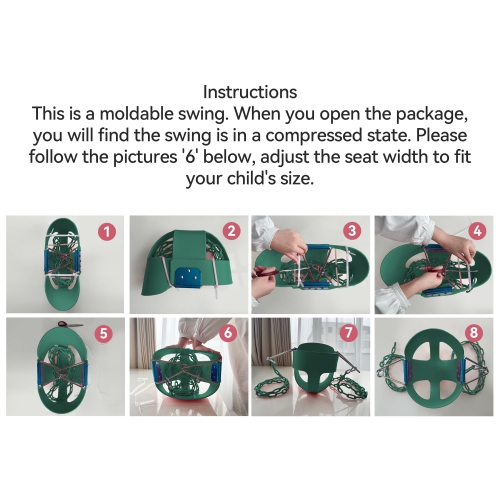 Instructions
This is a moldable swing. When you open the package, you will find the swing is in a compressed state. Please follow the pictures '6' below, adjust the seat width to fit your child's size.

1
2
3
4
5
6
7
8