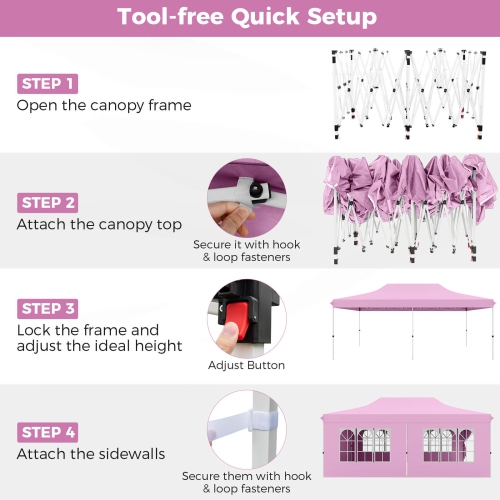 Tool-free Quick Setup

STEP 1
Open the canopy frame

STEP 2
Attach the canopy top

Secure it with hook & loop fasteners

STEP 3
Lock the frame and adjust the ideal height

Adjust Button

STEP 4
Attach the sidewalls

Secure them with hook & loop fasteners