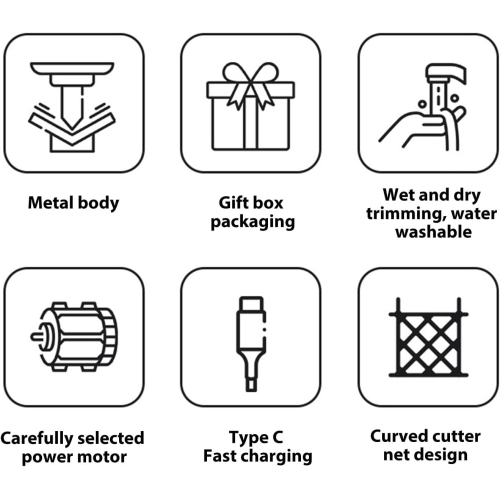 Metal body

Gift box packaging

Wet and dry trimming, water washable

Carefully selected power motor

Type C Fast charging

Curved cutter net design