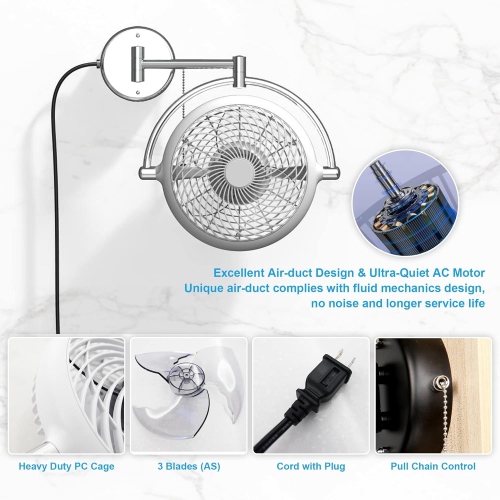 Excellent Air-duct Design & Ultra-Quiet AC Motor
Unique air-duct complies with fluid mechanics design, no noise and longer service life

Heavy Duty PC Cage

3 Blades (AS)

Cord with Plug

Pull Chain Control