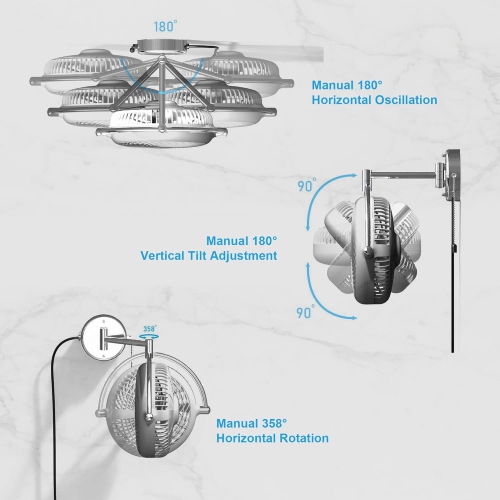 180°

Manual 180°
Horizontal Oscillation

90°

Manual 180°
Vertical Tilt Adjustment

90°

358°

Manual 358°
Horizontal Rotation