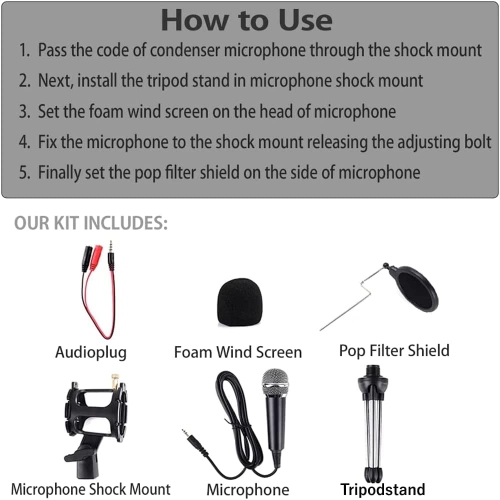 How to Use

1. Pass the code of condenser microphone through the shock mount
2. Next, install the tripod stand in microphone shock mount
3. Set the foam wind screen on the head of microphone
4. Fix the microphone to the shock mount releasing the adjusting bolt
5. Finally set the pop filter shield on the side of microphone

OUR KIT INCLUDES:

Audioplug

Foam Wind Screen

Pop Filter Shield

Microphone Shock Mount

Microphone

Tripodstand