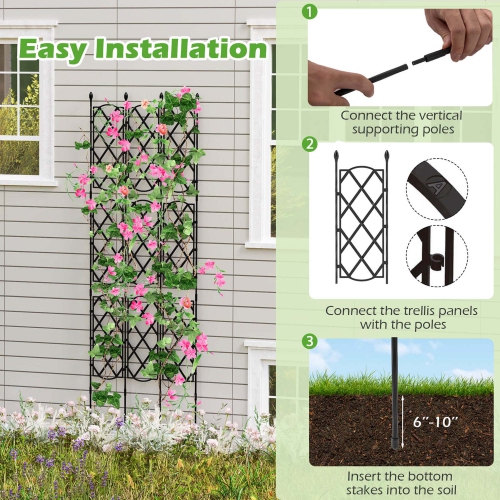 Easy Installation

1
Connect the vertical supporting poles

2
A
Connect the trellis panels with the poles

3
6"-10"
Insert the bottom stakes into the soil