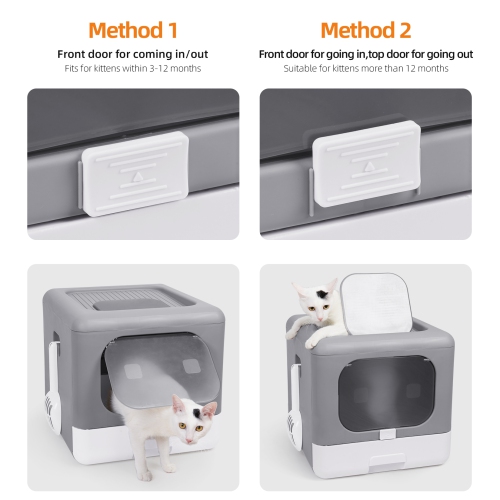 Method 1
Front door for coming in/out
Fits for kittens within 3-12 months

Method 2
Front door for going in,top door for going out
Suitable for kittens more than 12 months