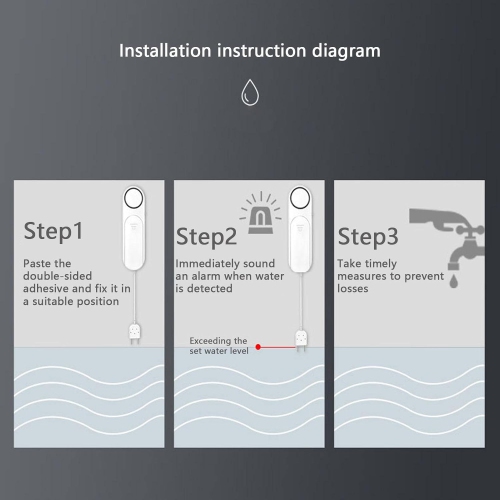 Installation instruction diagram

Step1

Paste the double-sided adhesive and fix it in a suitable position

Step2

Immediately sound an alarm when water is detected

Exceeding the set water level

Step3

Take timely measures to prevent losses