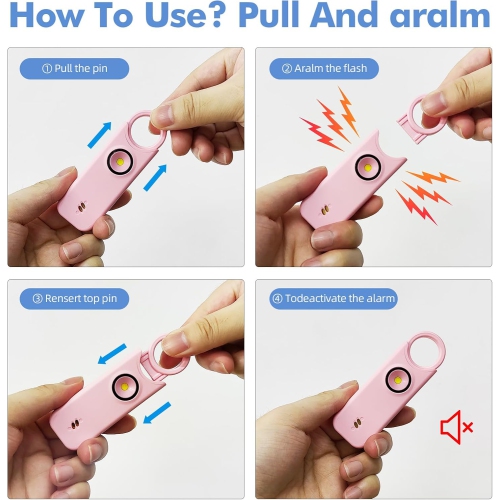 How To Use? Pull And aralm

① Pull the pin

② Aralm the flash

③ Rensert top pin

④ Todeactivate the alarm