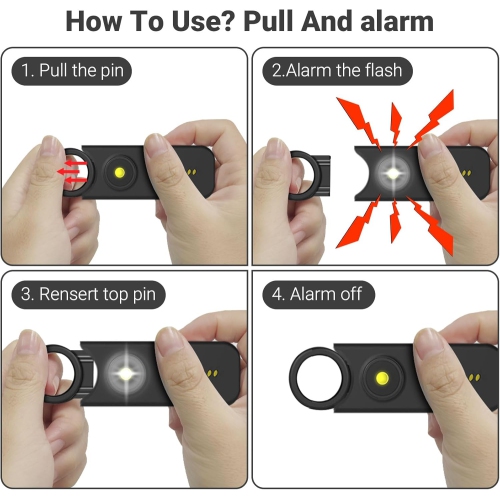 How To Use? Pull And alarm

1. Pull the pin

2.Alarm the flash

3. Rensert top pin

4. Alarm off