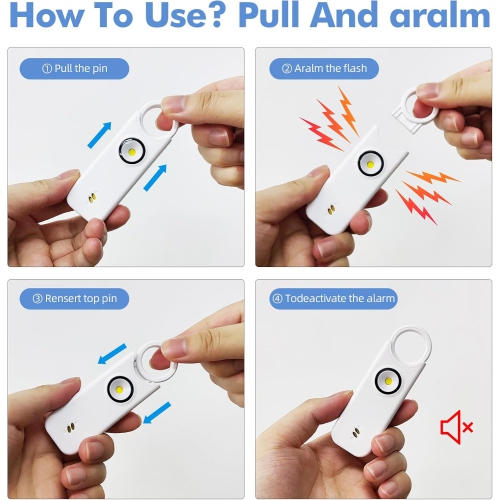 How To Use? Pull And aralm

① Pull the pin

② Aralm the flash

③ Rensert top pin

④ Todeactivate the alarm