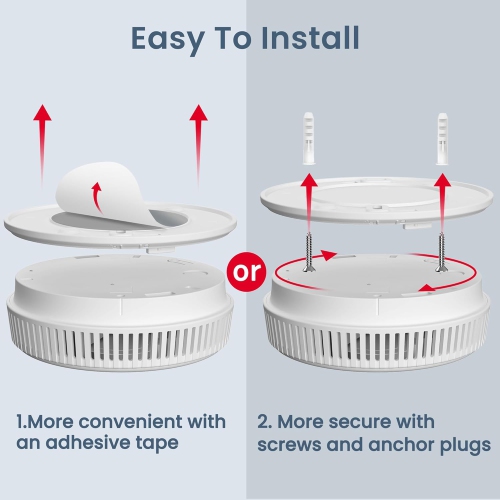 Easy To Install

or

1.More convenient with an adhesive tape

2. More secure with screws and anchor plugs