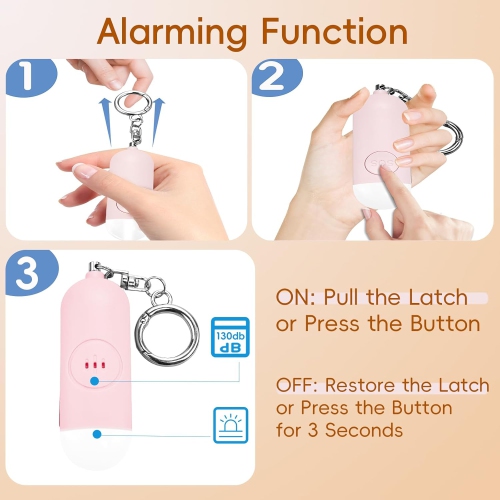 Alarming Function

1

2

SOS

3

130db
dB

ON: Pull the Latch or Press the Button

OFF: Restore the Latch or Press the Button for 3 Seconds