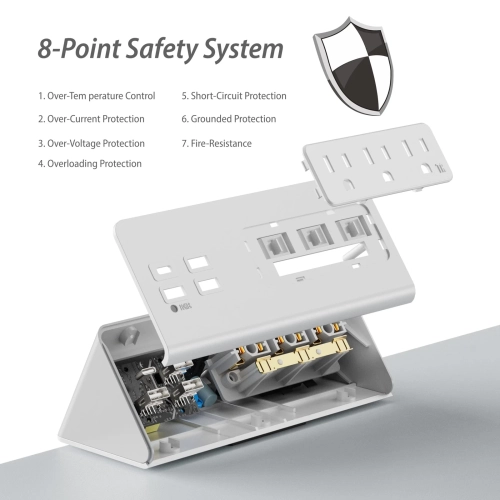 8-Point Safety System

1. Over-Tem perature Control

2. Over-Current Protection

3. Over-Voltage Protection

4. Overloading Protection

5. Short-Circuit Protection

6. Grounded Protection

7. Fire-Resistance