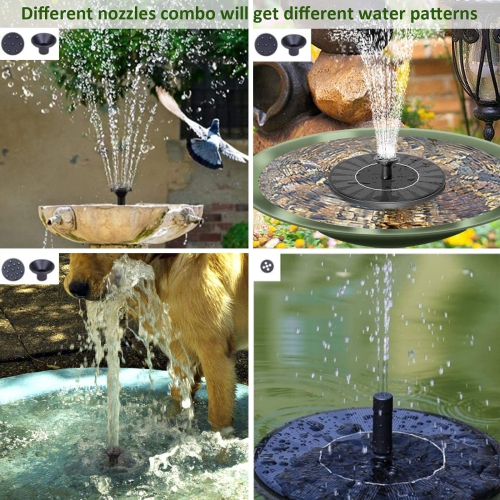 Different nozzles combo will get different water patterns