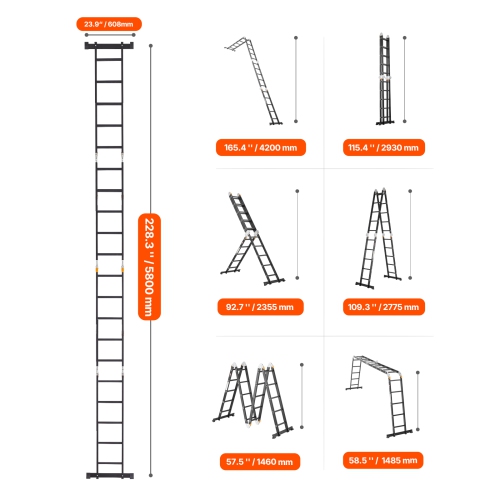 23.9" / 608mm

228.3 '' / 5800 mm

165.4 '' / 4200 mm

115.4 '' / 2930 mm

92.7 '' / 2355 mm

109.3 '' / 2775 mm

57.5 '' / 1460 mm

58.5 '' / 1485 mm