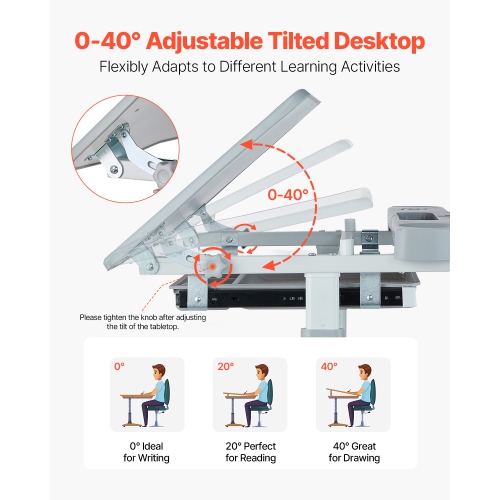 0-40° Adjustable Tilted Desktop

Flexibly Adapts to Different Learning Activities

0-40°

Please tighten the knob after adjusting the tilt of the tabletop.

0°

20°

40°

0° Ideal for Writing

20° Perfect for Reading

40° Great for Drawing