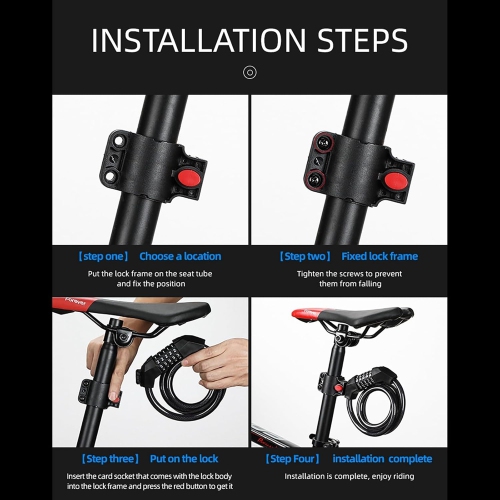 INSTALLATION STEPS

【step one】 Choose a location

Put the lock frame on the seat tube and fix the position

【Step two】 Fixed lock frame

Tighten the screws to prevent them from falling

Forever

【Step three】 Put on the lock

Insert the card socket that comes with the lock body into the lock frame and press the red button to get it

【Step Four】 installation complete

Installation is complete, enjoy riding