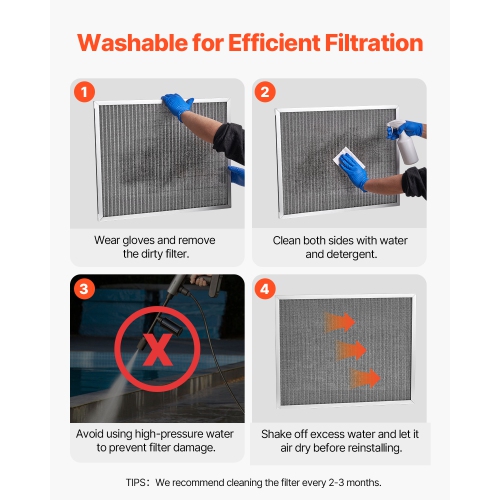 Washable for Efficient Filtration

1

Wear gloves and remove the dirty filter.

2

Clean both sides with water and detergent.

3

X

Avoid using high-pressure water to prevent filter damage.

4

Shake off excess water and let it air dry before reinstalling.

TIPS：We recommend cleaning the filter every 2-3 months.