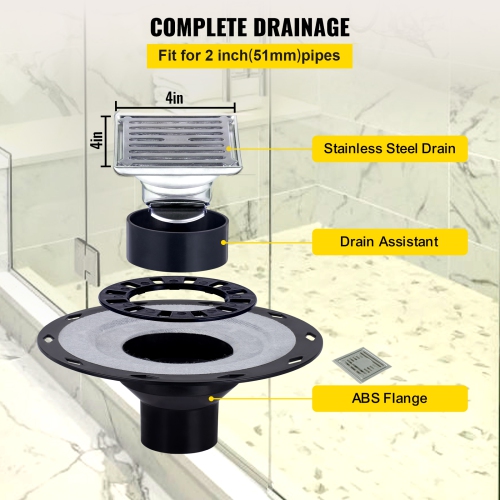 COMPLETE DRAINAGE

Fit for 2 inch(51mm)pipes

4in

4in

Stainless Steel Drain

Drain Assistant

ABS Flange