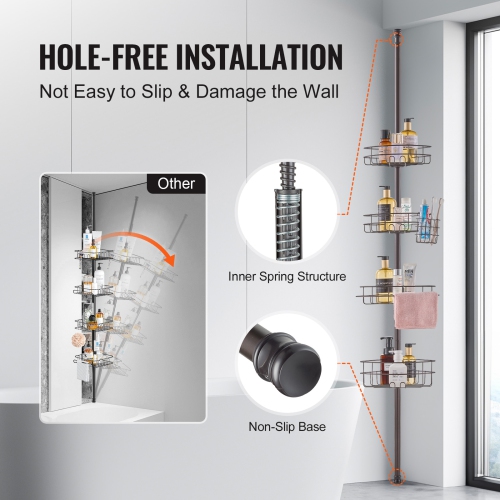 HOLE-FREE INSTALLATION
Not Easy to Slip & Damage the Wall

Other

Inner Spring Structure

Non-Slip Base