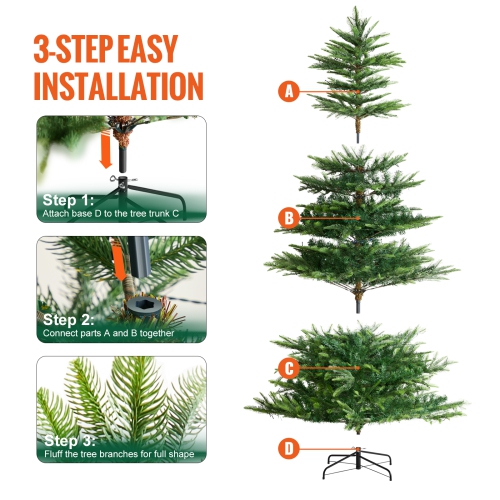 3-STEP EASY INSTALLATION

Step 1:
Attach base D to the tree trunk C

Step 2:
Connect parts A and B together

Step 3:
Fluff the tree branches for full shape

A

B

C

D