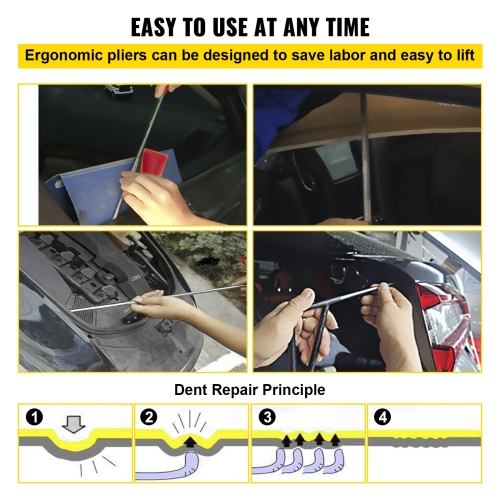 EASY TO USE AT ANY TIME

Ergonomic pliers can be designed to save labor and easy to lift

Dent Repair Principle

1

2

3

4