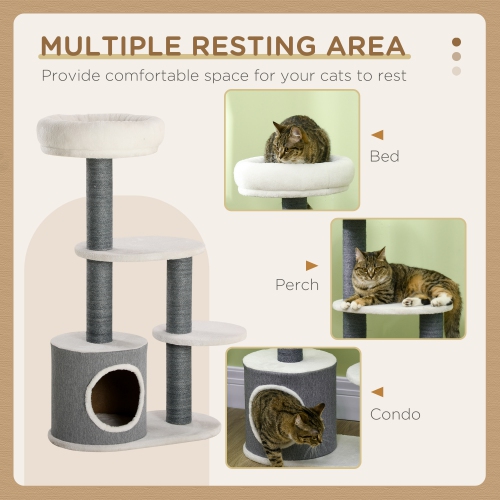 MULTIPLE RESTING AREA
Provide comfortable space for your cats to rest

Bed

Perch

Condo