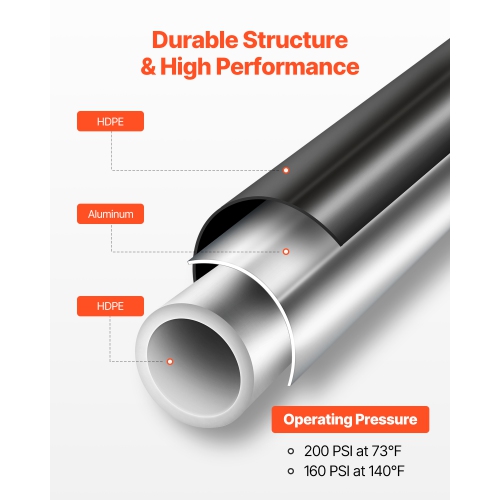 Durable Structure & High Performance

HDPE

Aluminum

HDPE

Operating Pressure

200 PSI at 73°F

160 PSI at 140°F