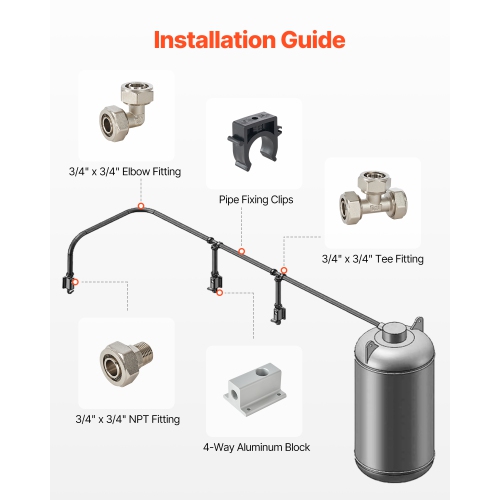 Installation Guide

3/4" x 3/4" Elbow Fitting

Pipe Fixing Clips

3/4" x 3/4" Tee Fitting

3/4" x 3/4" NPT Fitting

4-Way Aluminum Block