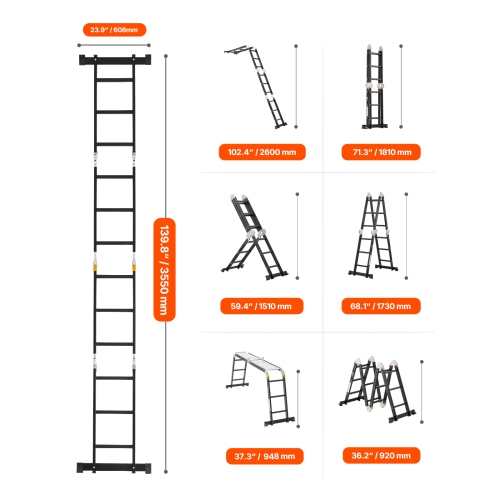 23.9" / 608mm

139.8" / 3550 mm

102.4" / 2600 mm

71.3" / 1810 mm

59.4" / 1510 mm

68.1" / 1730 mm

37.3" / 948 mm

36.2" / 920 mm