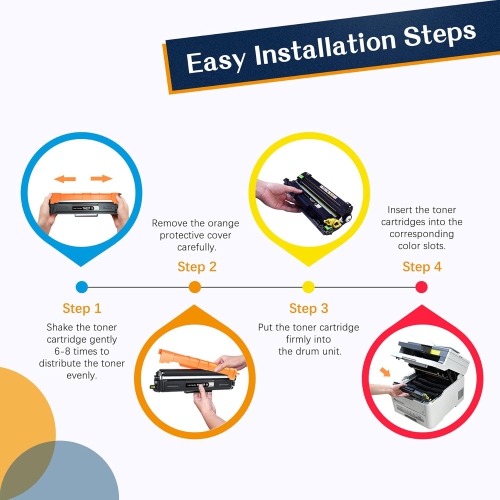 Easy Installation Steps

Step 1

Shake the toner cartridge gently 6-8 times to distribute the toner evenly.

Remove the orange protective cover carefully.

Step 2

Step 3

Put the toner cartridge firmly into the drum unit.

Insert the toner cartridges into the corresponding color slots.

Step 4