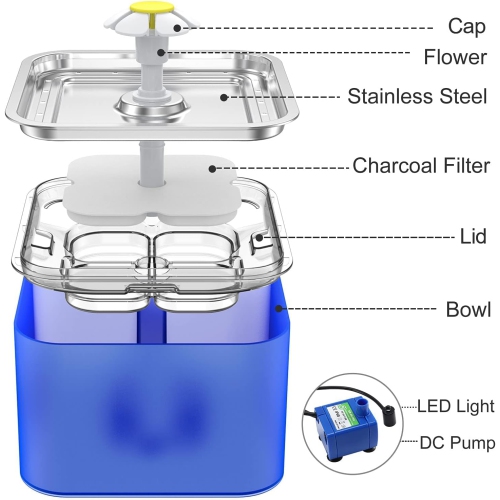 Cap
Flower
Stainless Steel
Charcoal Filter
Lid
Bowl
LED Light
DC Pump