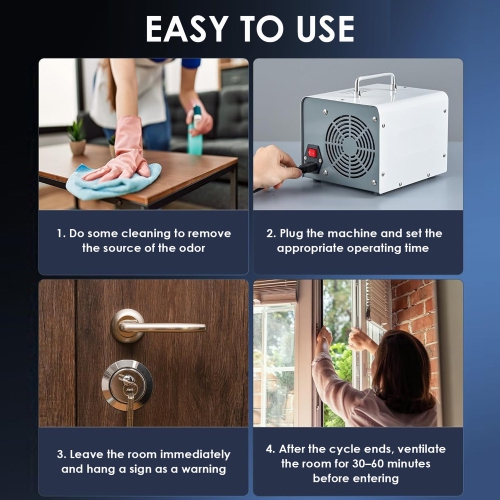 EASY TO USE

1. Do some cleaning to remove the source of the odor

2. Plug the machine and set the appropriate operating time

3. Leave the room immediately and hang a sign as a warning

4. After the cycle ends, ventilate the room for 30–60 minutes before entering