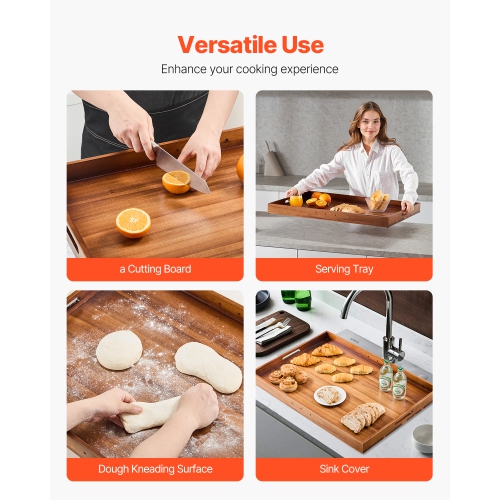 Versatile Use
Enhance your cooking experience

a Cutting Board

Serving Tray

Dough Kneading Surface

Sink Cover