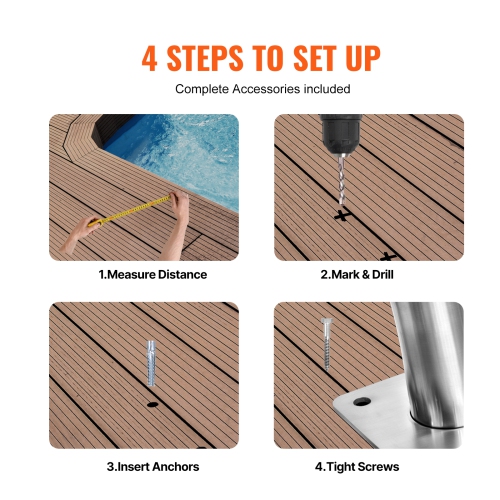 4 STEPS TO SET UP
Complete Accessories included

1.Measure Distance

2.Mark & Drill

3.Insert Anchors

4.Tight Screws