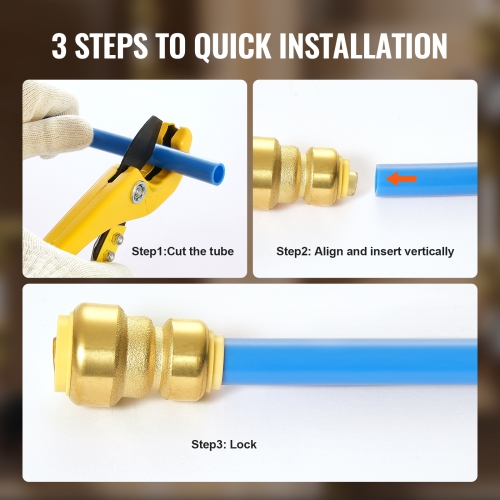 3 STEPS TO QUICK INSTALLATION

Step1:Cut the tube

Step2: Align and insert vertically

Step3: Lock