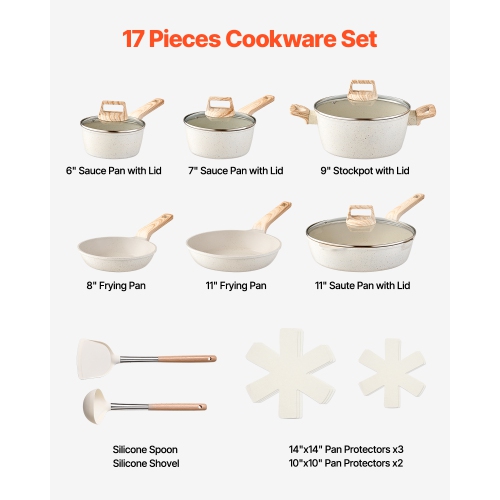 17 Pieces Cookware Set

6" Sauce Pan with Lid

7" Sauce Pan with Lid

9" Stockpot with Lid

8" Frying Pan

11" Frying Pan

11" Saute Pan with Lid

Silicone Spoon
Silicone Shovel

14"x14" Pan Protectors x3
10"x10" Pan Protectors x2