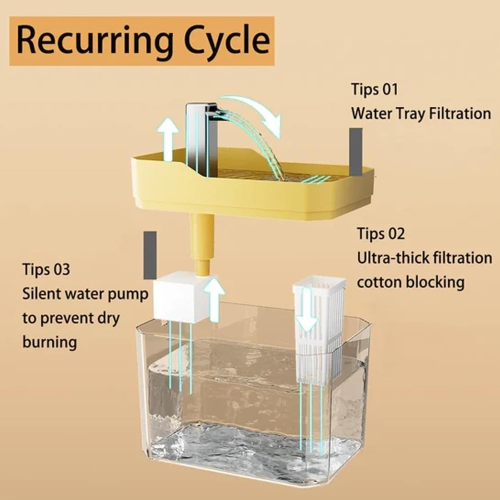 Recurring Cycle

Tips 01
Water Tray Filtration

Tips 02
Ultra-thick filtration cotton blocking

Tips 03
Silent water pump to prevent dry burning