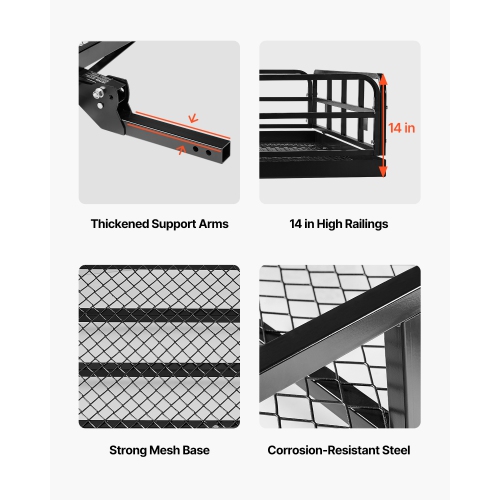 14 in

Thickened Support Arms

14 in High Railings

Strong Mesh Base

Corrosion-Resistant Steel