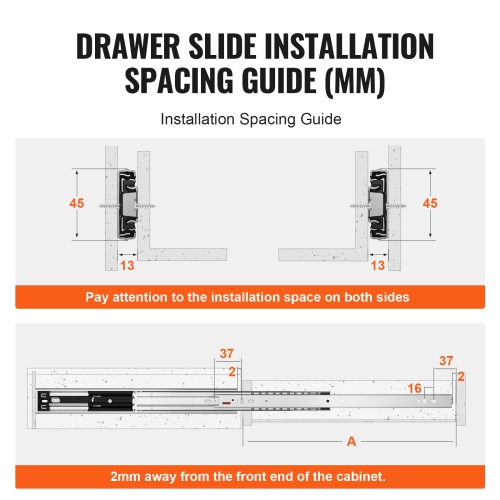 DRAWER SLIDE INSTALLATION SPACING GUIDE (MM)

Installation Spacing Guide

45

13

45

13

Pay attention to the installation space on both sides

37

2

37

2

16

A

2mm away from the front end of the cabinet.