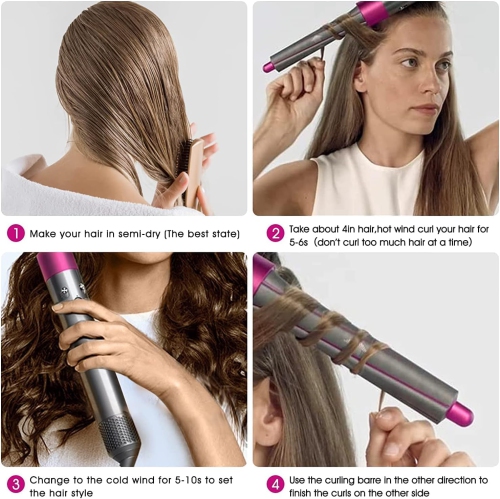 1 Make your hair in semi-dry (The best state)

2 Take about 4in hair,hot wind curl your hair for 5-6s (don't curl too much hair at a time)

3 Change to the cold wind for 5-10s to set the hair style

4 Use the curling barre in the other direction to finish the curls on the other side