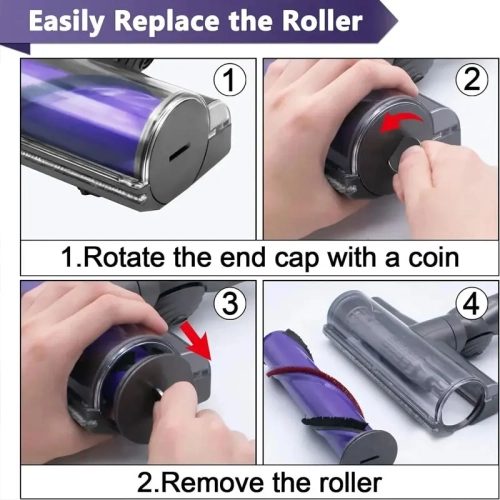 Easily Replace the Roller

1

2

1.Rotate the end cap with a coin

3

4

2.Remove the roller